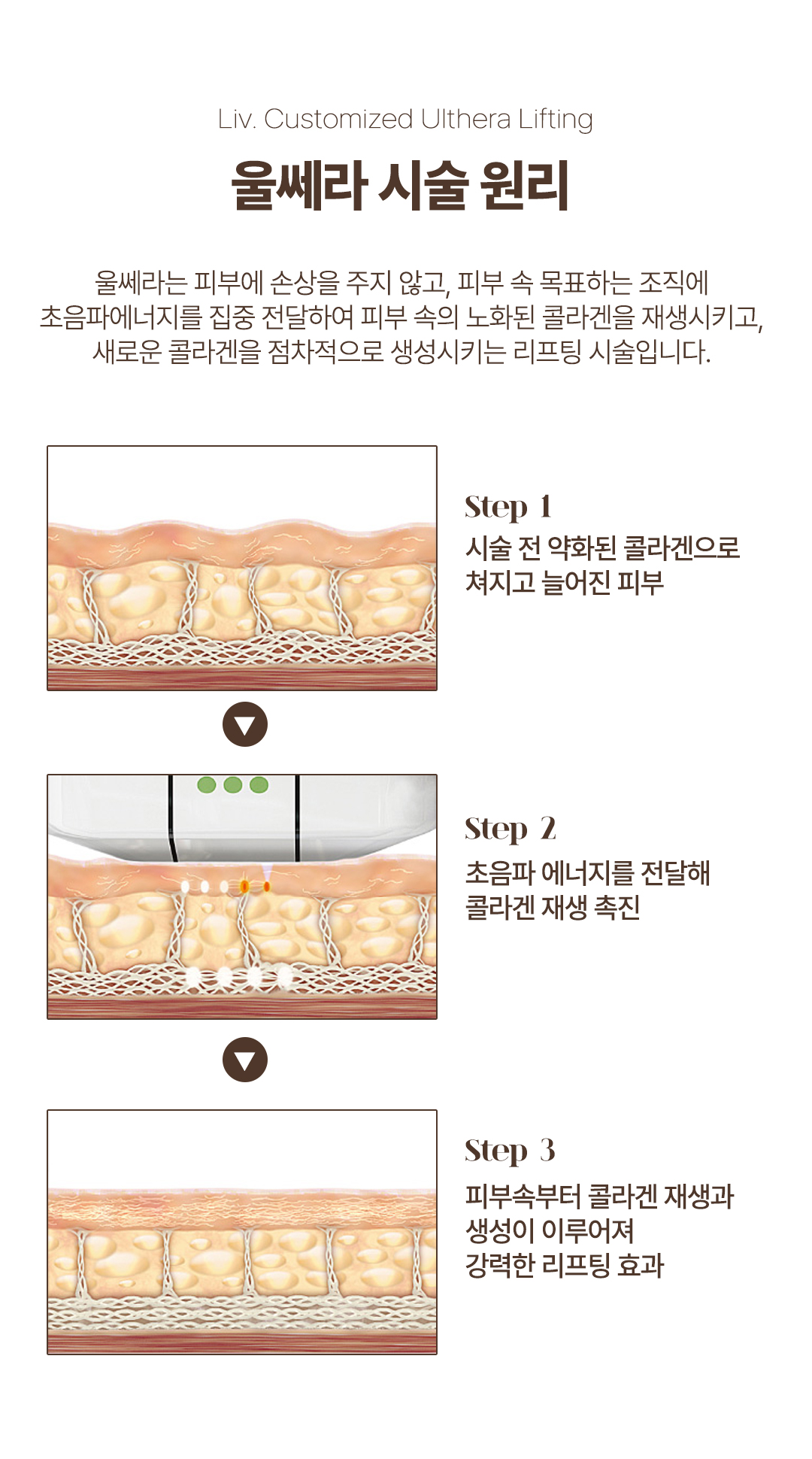 Liv. Customized Ulthera Lifting

울쎄라 시술 원리

울쎄라는 피부에 손상을 주지 않고, 피부 속 목표하는 조직에 초음파에너지를 집중 전달하여 피부 속의 노화된 콜라겐을 재생시키고, 새로운 콜라겐을 점차적으로 생성시키는 리프팅 시술입니다.

Step 1
시술 전 약화된 콜라겐으로 쳐지고 늘어진 피부

Step 2
초음파 에너지를 전달해 콜라겐 재생 촉진

Step 3
피부속부터 콜라겐 재생과 생성이 이루어져 강력한 리프팅 효과